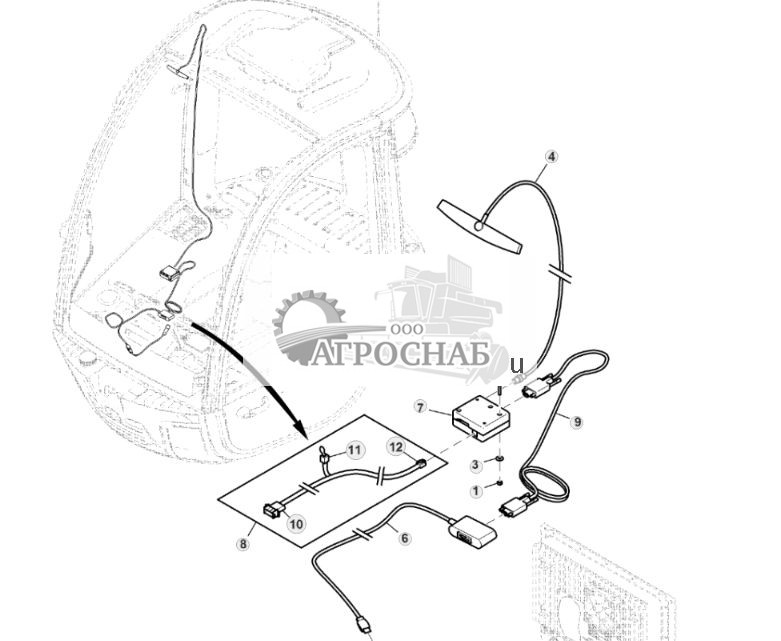 4
ООО
АГРОСНАБ
u
7
9
11
12
3
1
10
8
6